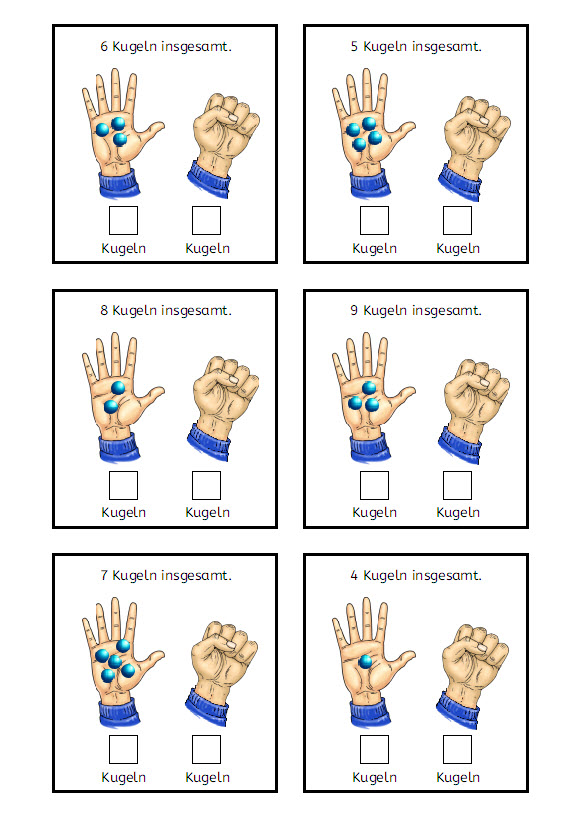 6 Kugeln insgesamt.

Kugeln Kugeln

5 Kugeln insgesamt.

Kugeln Kugeln

8 Kugeln insgesamt.

Kugeln Kugeln

9 Kugeln insgesamt.

Kugeln Kugeln

7 Kugeln insgesamt.

Kugeln Kugeln

4 Kugeln insgesamt.

Kugeln Kugeln